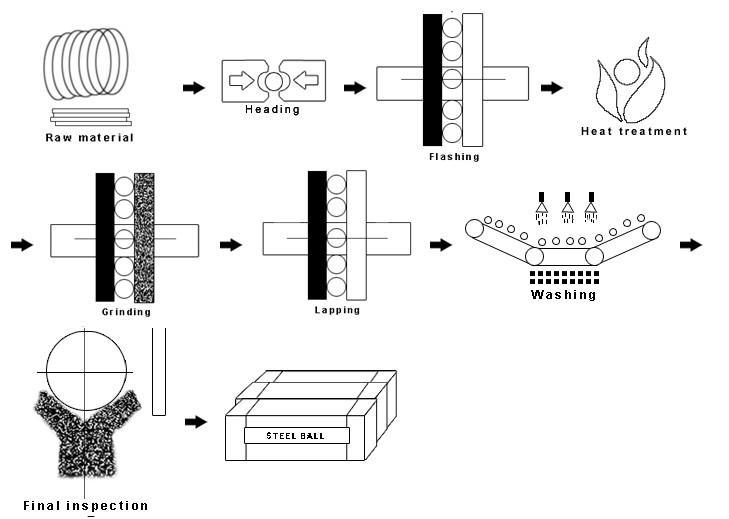 Raw material

Heading

Flashing

Heat treatment

Grinding

Lapping

Washing

Final inspection

STEEL BALL